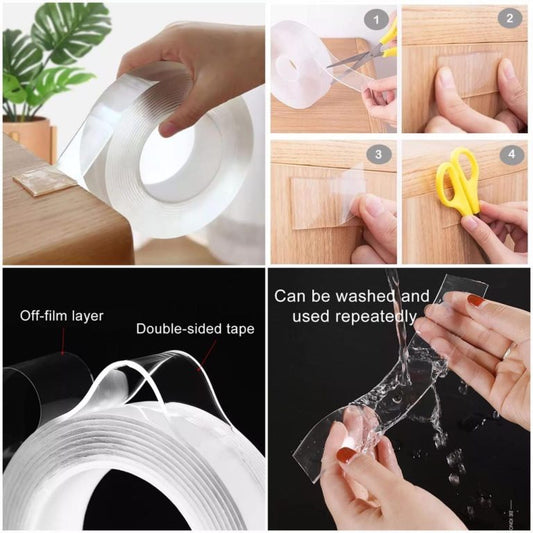 1

2

3

4

Off-film layer

Double-sided tape

Can be washed and used repeatedly